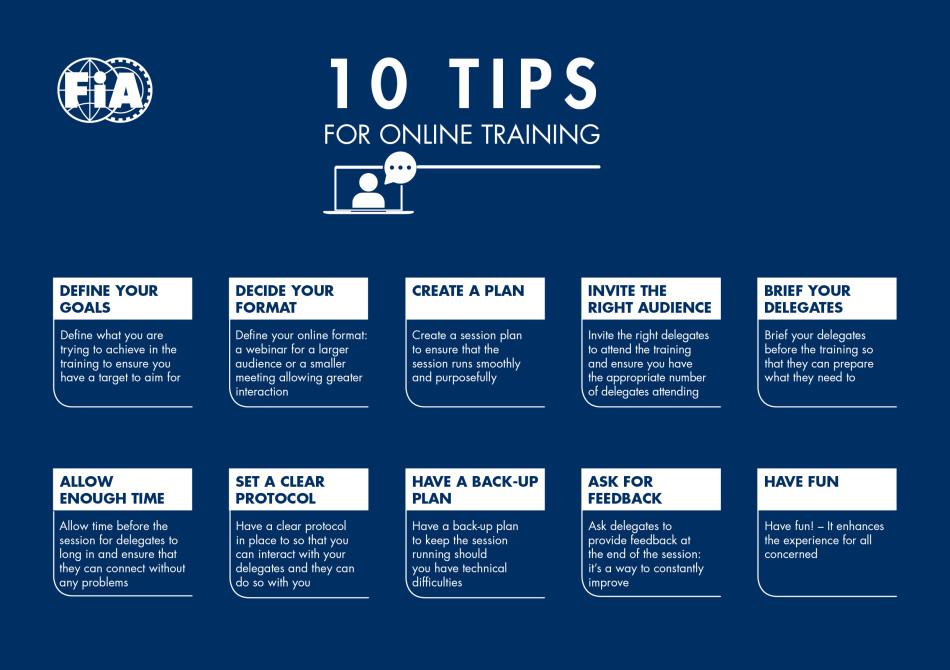 FIA

10 TIPS
FOR ONLINE TRAINING

DEFINE YOUR GOALS
Define what you are trying to achieve in the training to ensure you have a target to aim for

DECIDE YOUR FORMAT
Define your online format: a webinar for a larger audience or a smaller meeting allowing greater interaction

CREATE A PLAN
Create a session plan to ensure that the session runs smoothly and purposefully

INVITE THE RIGHT AUDIENCE
Invite the right delegates to attend the training and ensure you have the appropriate number of delegates attending

BRIEF YOUR DELEGATES
Brief your delegates before the training so that they can prepare what they need to

ALLOW ENOUGH TIME
Allow time before the session for delegates to long in and ensure that they can connect without any problems

SET A CLEAR PROTOCOL
Have a clear protocol in place to so that you can interact with your delegates and they can do so with you

HAVE A BACK-UP PLAN
Have a back-up plan to keep the session running should you have technical difficulties

ASK FOR FEEDBACK
Ask delegates to provide feedback at the end of the session: it's a way to constantly improve

HAVE FUN
Have fun! – It enhances the experience for all concerned